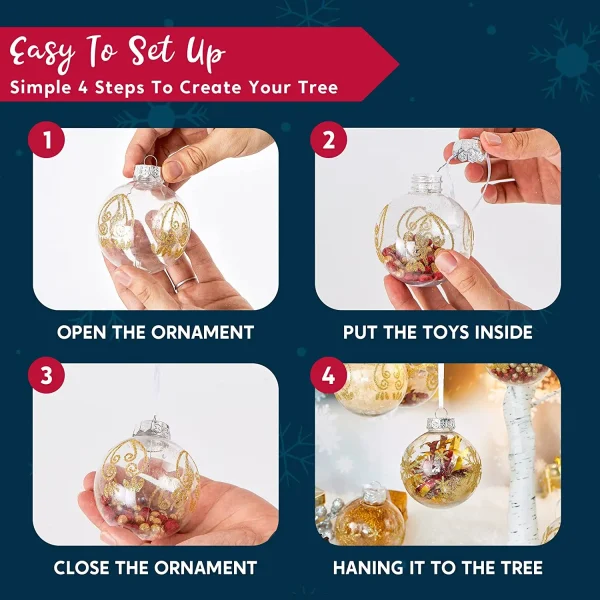 Easy To Set Up
Simple 4 Steps To Create Your Tree

1
OPEN THE ORNAMENT

2
PUT THE TOYS INSIDE

3
CLOSE THE ORNAMENT

4
HANING IT TO THE TREE