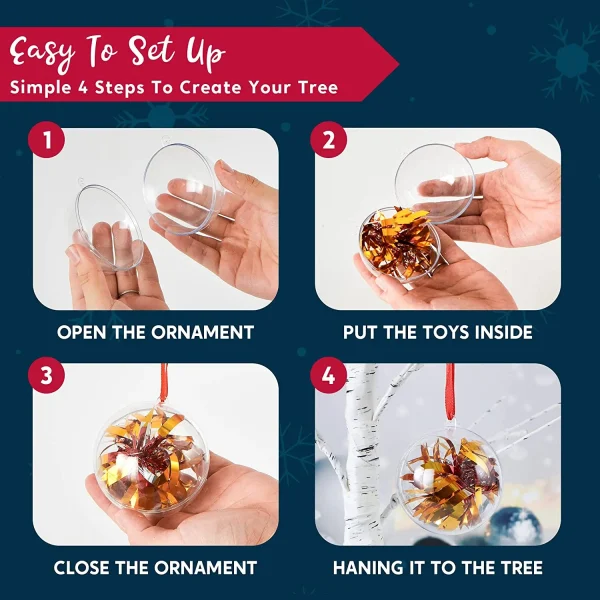 Easy To Set Up
Simple 4 Steps To Create Your Tree

1

OPEN THE ORNAMENT

2

PUT THE TOYS INSIDE

3

CLOSE THE ORNAMENT

4

HANING IT TO THE TREE