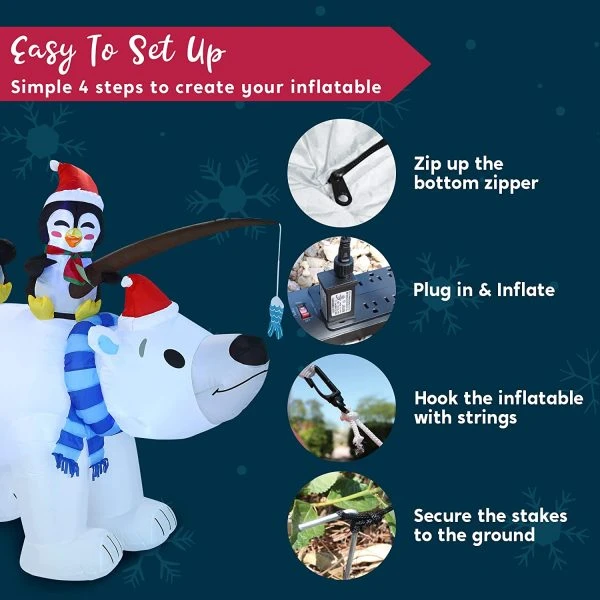 Easy To Set Up
Simple 4 steps to create your inflatable

Zip up the bottom zipper

Plug in & Inflate

Hook the inflatable with strings

Secure the stakes to the ground