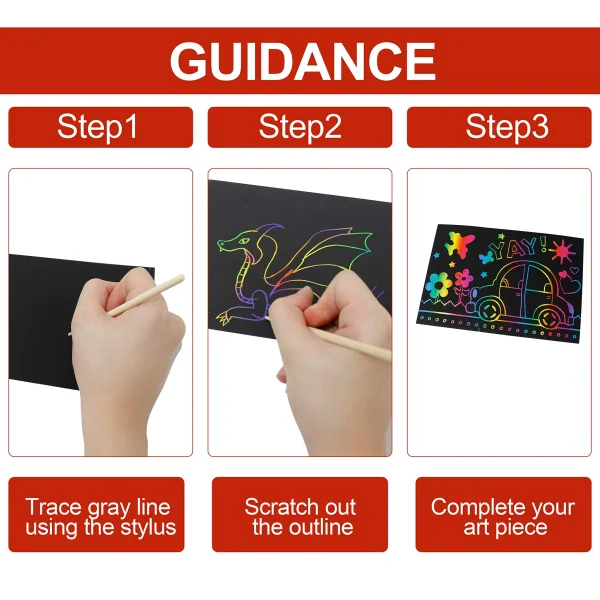 GUIDANCE

Step1

Step2

Step3

YAY!

Trace gray line using the stylus

Scratch out the outline

Complete your art piece