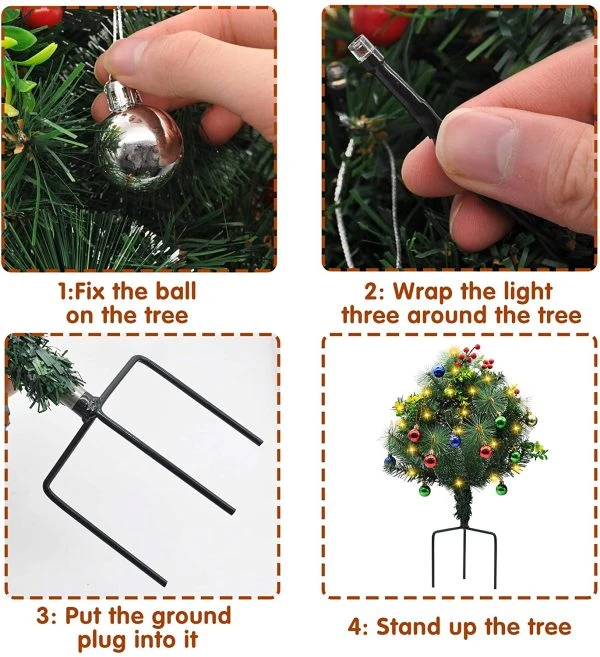 1:Fix the ball on the tree

2: Wrap the light three around the tree

3: Put the ground plug into it

4: Stand up the tree