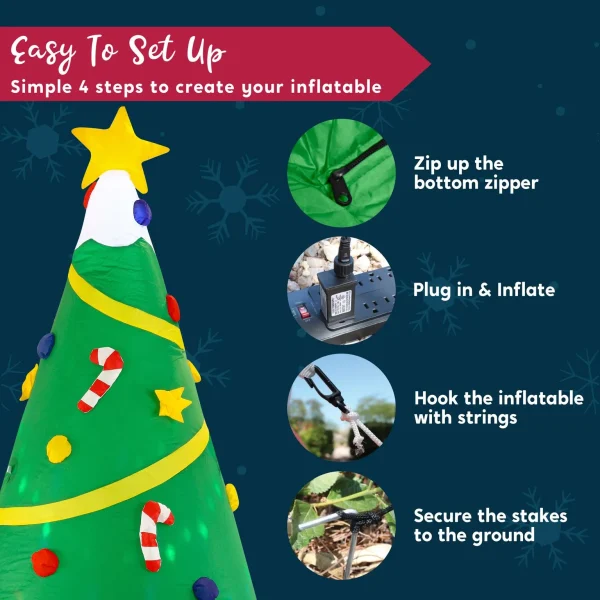 Easy To Set Up
Simple 4 steps to create your inflatable

Zip up the bottom zipper

Plug in & Inflate

Hook the inflatable with strings

Secure the stakes to the ground